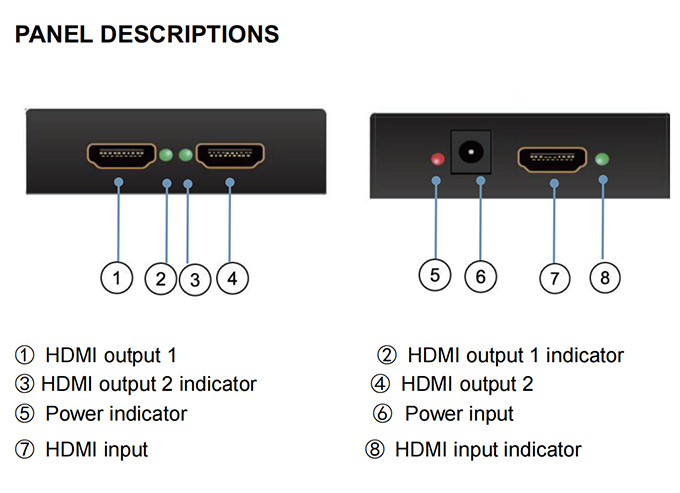 PANEL DESCRIPTIONS

1 2 3 4

5 6 7 8

① HDMI output 1
② HDMI output 1 indicator
③ HDMI output 2 indicator
④ HDMI output 2
⑤ Power indicator
⑥ Power input
⑦ HDMI input
⑧ HDMI input indicator