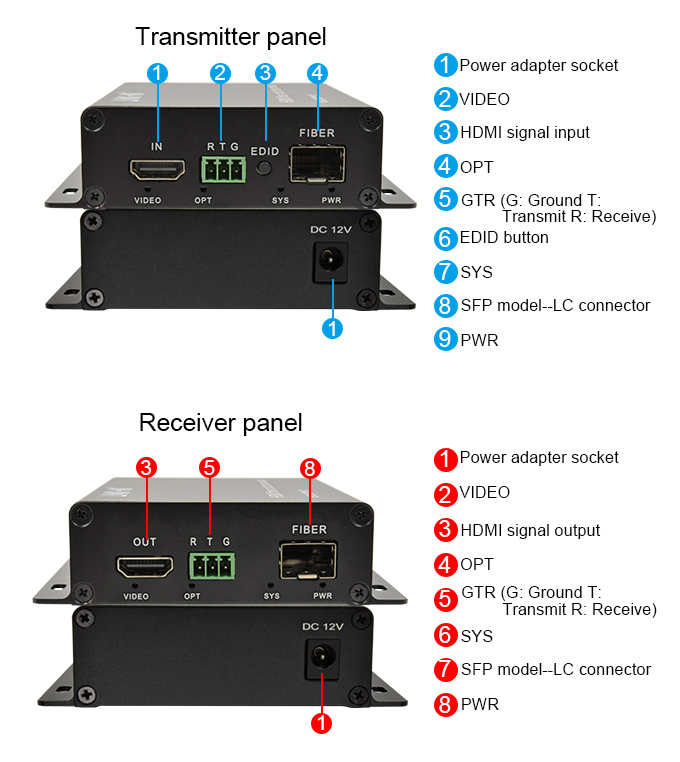 Transmitter panel

1 2 3 4

IN
R T G
EDID
FIBER
VIDEO
OPT
SYS
PWR
DC 12V

1

1 Power adapter socket
2 VIDEO
3 HDMI signal input
4 OPT
5 GTR (G: Ground T: Transmit R: Receive)
6 EDID button
7 SYS
8 SFP model--LC connector
9 PWR

Receiver panel

3 5 8

OUT
R T G
FIBER
VIDEO
OPT
SYS
PWR
DC 12V

1

1 Power adapter socket
2 VIDEO
3 HDMI signal output
4 OPT
5 GTR (G: Ground T: Transmit R: Receive)
6 SYS
7 SFP model--LC connector
8 PWR