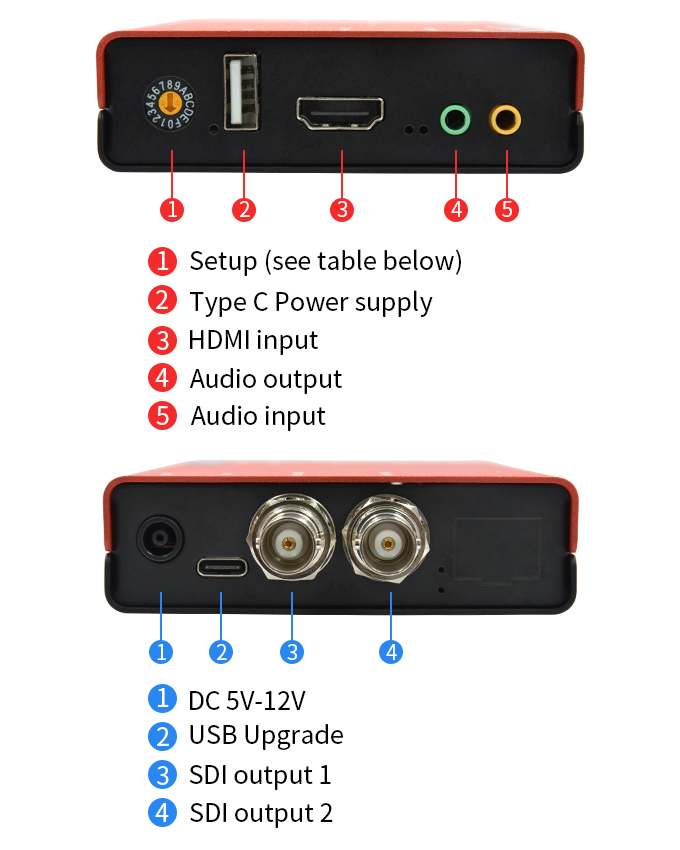 0123456789ABCDEF

1 2 3 4 5

1 Setup (see table below)
2 Type C Power supply
3 HDMI input
4 Audio output
5 Audio input

1 2 3 4

1 DC 5V-12V
2 USB Upgrade
3 SDI output 1
4 SDI output 2